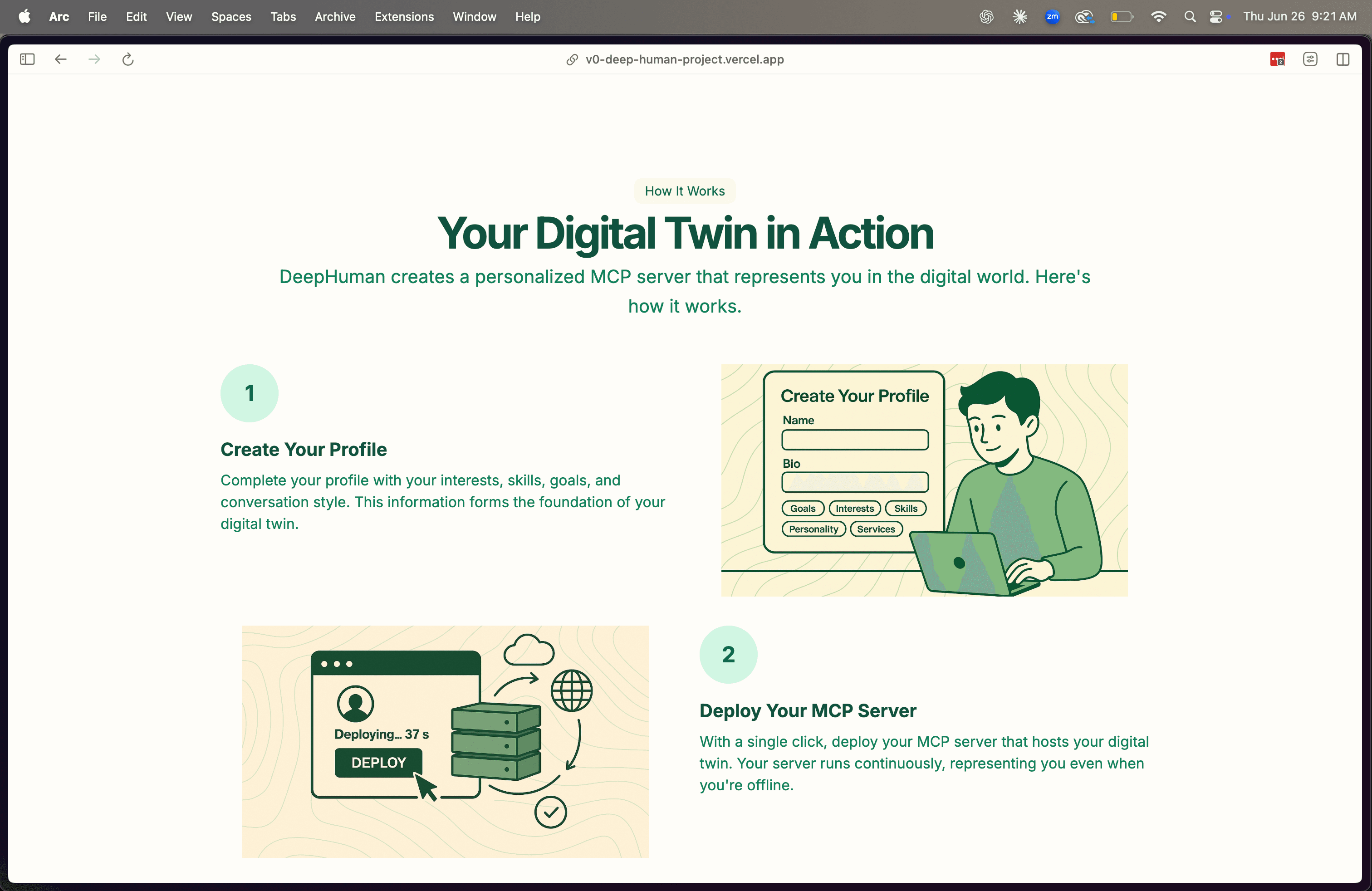 Arc File Edit View Spaces Tabs Archive Extensions Window Help

zm

Thu Jun 26 9:21 AM

v0-deep-human-project.vercel.app

How It Works

Your Digital Twin in Action

DeepHuman creates a personalized MCP server that represents you in the digital world. Here's how it works.

1

Create Your Profile

Complete your profile with your interests, skills, goals, and conversation style. This information forms the foundation of your digital twin.

Create Your Profile
Name
Bio
Goals Interests Skills
Personality Services

Deploying... 37 s
DEPLOY

2

Deploy Your MCP Server

With a single click, deploy your MCP server that hosts your digital twin. Your server runs continuously, representing you even when you're offline.